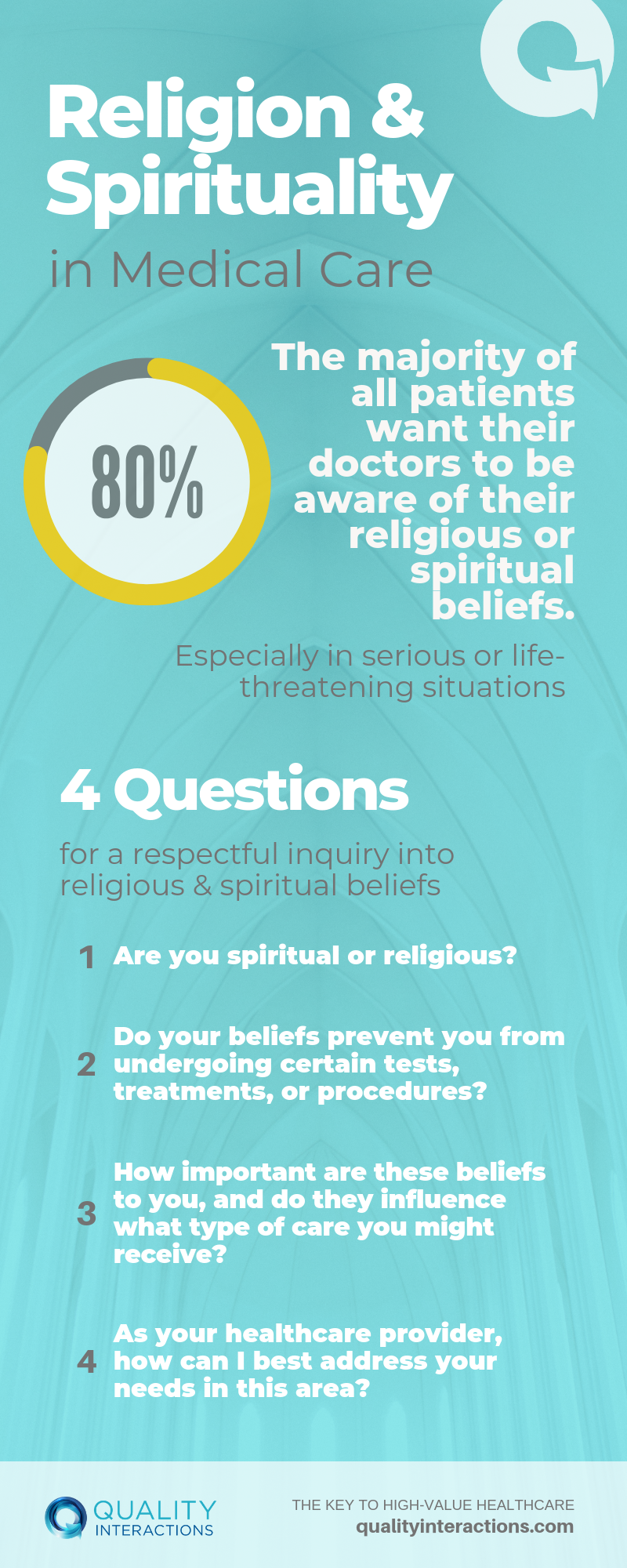 Religion & Spirituality

in Medical Care

80%

The majority of all patients want their doctors to be aware of their religious or spiritual beliefs.

Especially in serious or life-threatening situations

4 Questions

for a respectful inquiry into religious & spiritual beliefs

1 Are you spiritual or religious?

2 Do your beliefs prevent you from undergoing certain tests, treatments, or procedures?

3 How important are these beliefs to you, and do they influence what type of care you might receive?

4 As your healthcare provider, how can I best address your needs in this area?

QUALITY INTERACTIONS

THE KEY TO HIGH-VALUE HEALTHCARE
qualityinteractions.com